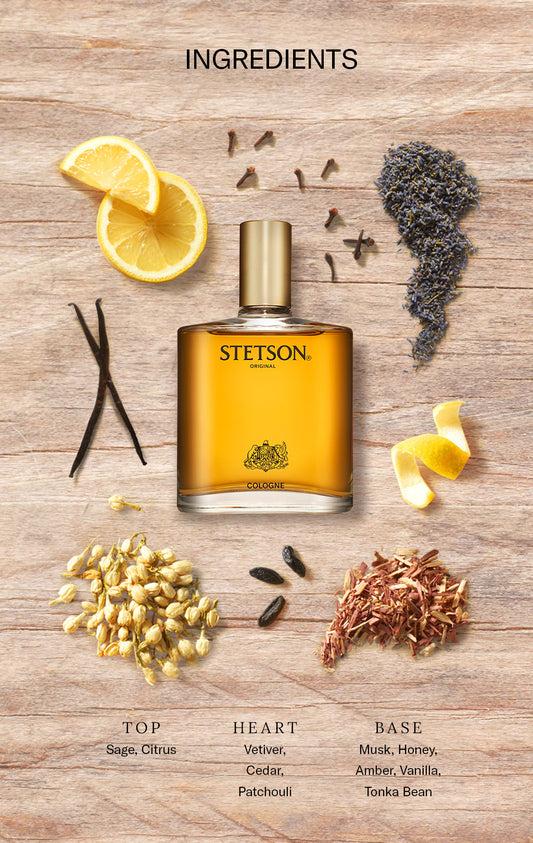 INGREDIENTS

STETSON®
ORIGINAL

COLOGNE

TOP
Sage, Citrus

HEART
Vetiver, Cedar, Patchouli

BASE
Musk, Honey, Amber, Vanilla, Tonka Bean